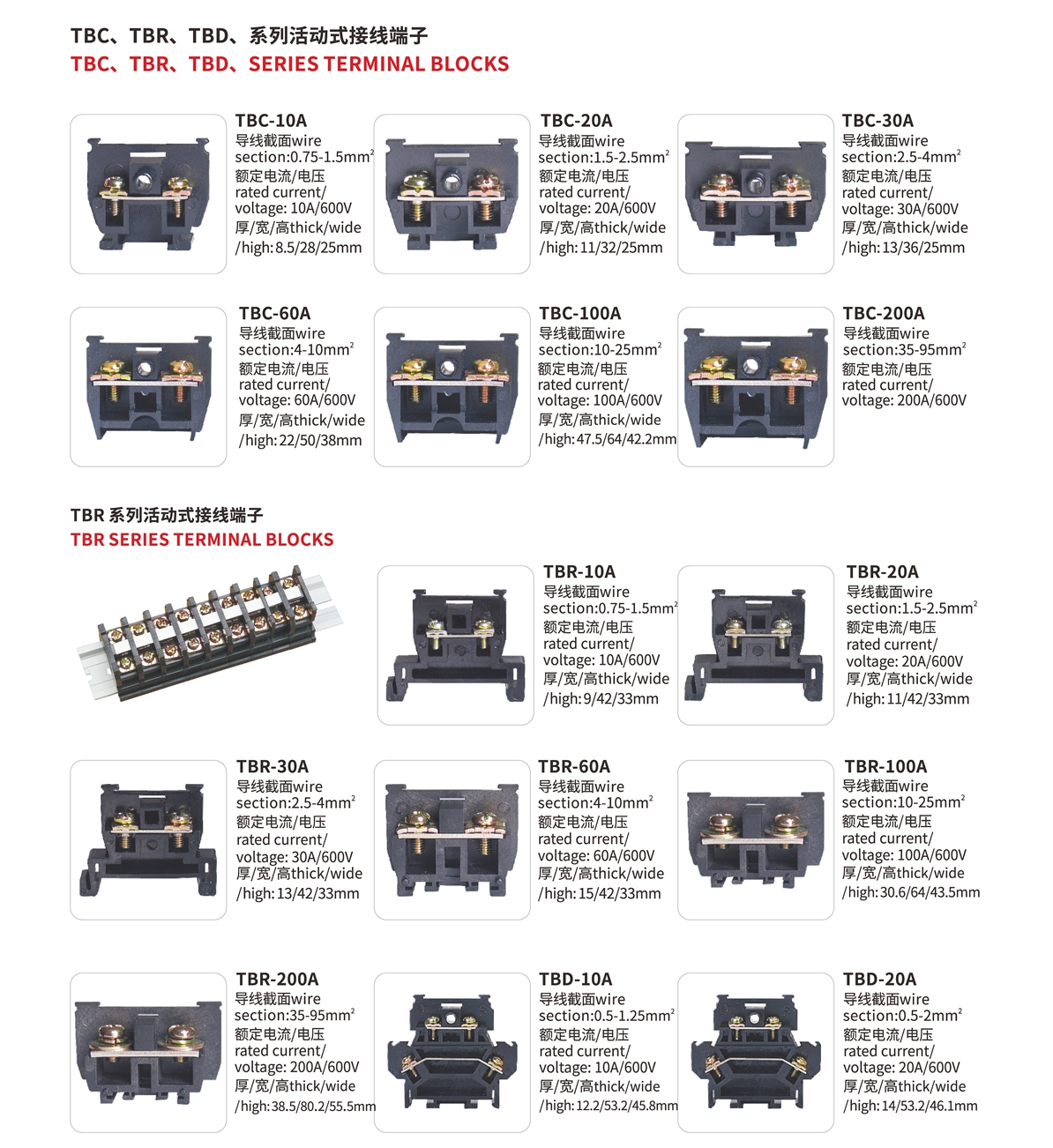 TBC、TBR、TBD、系列活动式接线端子
TBC、TBR、TBD、SERIES TERMINAL BLOCKS

TBC-10A
导线截面wire section:0.75-1.5mm$^2$
额定电流/电压 rated current/ voltage: 10A/600V
厚/宽/高thick/wide /high: 8.5/28/25mm

TBC-20A
导线截面wire section:1.5-2.5mm$^2$
额定电流/电压 rated current/ voltage: 20A/600V
厚/宽/高thick/wide /high: 11/32/25mm

TBC-30A
导线截面wire section:2.5-4mm$^2$
额定电流/电压 rated current/ voltage: 30A/600V
厚/宽/高thick/wide /high: 13/36/25mm

TBC-60A
导线截面wire section:4-10mm$^2$
额定电流/电压 rated current/ voltage: 60A/600V
厚/宽/高thick/wide /high: 22/50/38mm

TBC-100A
导线截面wire section:10-25mm$^2$
额定电流/电压 rated current/ voltage: 100A/600V
厚/宽/高thick/wide /high: 47.5/64/42.2mm

TBC-200A
导线截面wire section:35-95mm$^2$
额定电流/电压 rated current/ voltage: 200A/600V

TBR 系列活动式接线端子
TBR SERIES TERMINAL BLOCKS

TBR-10A
导线截面wire section:0.75-1.5mm$^2$
额定电流/电压 rated current/ voltage: 10A/600V
厚/宽/高thick/wide /high: 9/42/33mm

TBR-20A
导线截面wire section:1.5-2.5mm$^2$
额定电流/电压 rated current/ voltage: 20A/600V
厚/宽/高thick/wide /high: 11/42/33mm

TBR-30A
导线截面wire section:2.5-4mm$^2$
额定电流/电压 rated current/ voltage: 30A/600V
厚/宽/高thick/wide /high: 13/42/33mm

TBR-60A
导线截面wire section:4-10mm$^2$
额定电流/电压 rated current/ voltage: 60A/600V
厚/宽/高thick/wide /high: 15/42/33mm

TBR-100A
导线截面wire section:10-25mm$^2$
额定电流/电压 rated current/ voltage: 100A/600V
厚/宽/高thick/wide /high: 30.6/64/43.5mm

TBR-200A
导线截面wire section:35-95mm$^2$
额定电流/电压 rated current/ voltage: 200A/600V
厚/宽/高thick/wide /high: 38.5/80.2/55.5mm

TBD-10A
导线截面wire section:0.5-1.25mm$^2$
额定电流/电压 rated current/ voltage: 10A/600V
厚/宽/高thick/wide /high: 12.2/53.2/45.8mm

TBD-20A
导线截面wire section:0.5-2mm$^2$
额定电流/电压 rated current/ voltage: 20A/600V
厚/宽/高thick/wide /high: 14/53.2/46.1mm